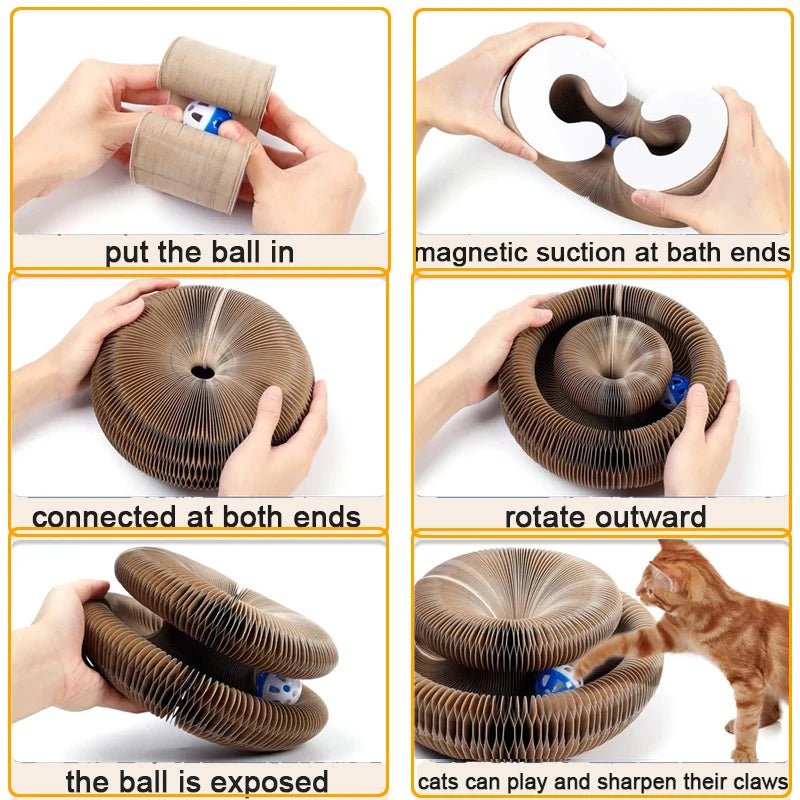 put the ball in

magnetic suction at bath ends

connected at both ends

rotate outward

the ball is exposed

cats can play and sharpen their claws