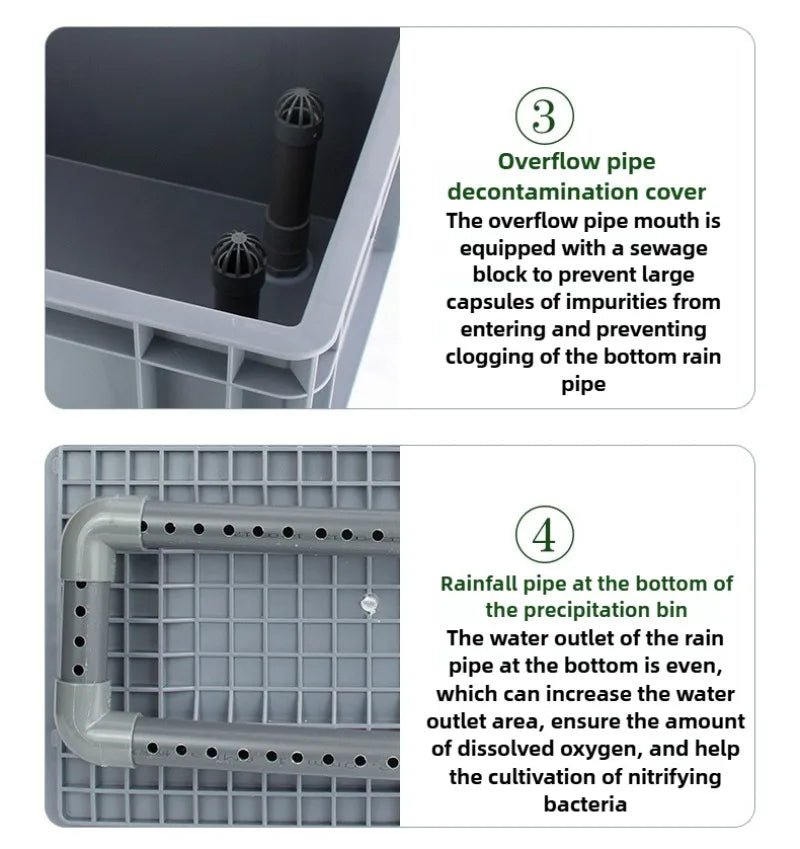 ③

Overflow pipe decontamination cover

The overflow pipe mouth is equipped with a sewage block to prevent large capsules of impurities from entering and preventing clogging of the bottom rain pipe

④

Rainfall pipe at the bottom of the precipitation bin

The water outlet of the rain pipe at the bottom is even, which can increase the water outlet area, ensure the amount of dissolved oxygen, and help the cultivation of nitrifying bacteria