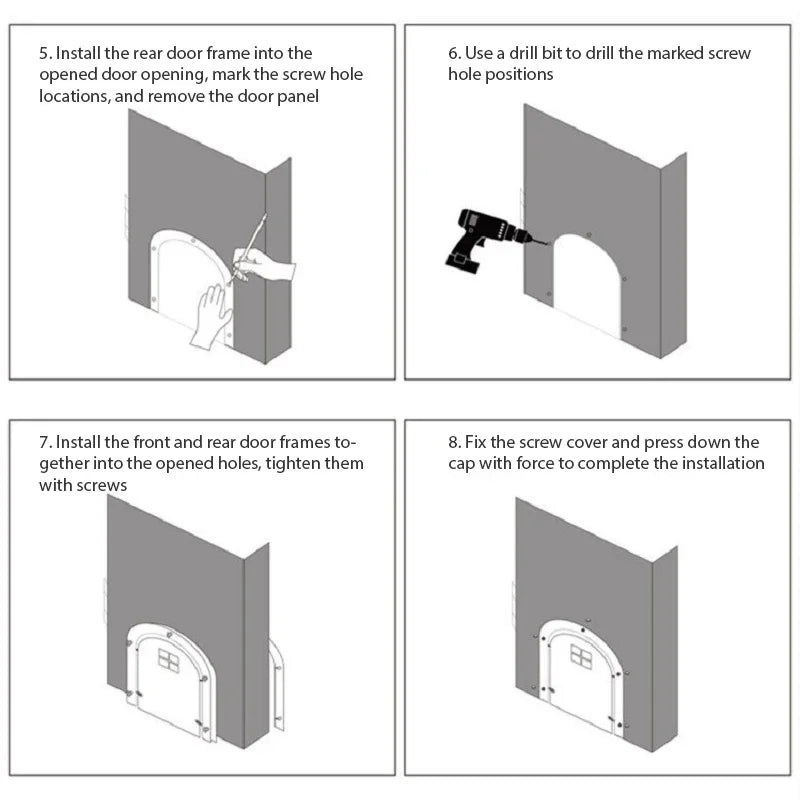 5. Install the rear door frame into the opened door opening, mark the screw hole locations, and remove the door panel

6. Use a drill bit to drill the marked screw hole positions

7. Install the front and rear door frames together into the opened holes, tighten them with screws

8. Fix the screw cover and press down the cap with force to complete the installation