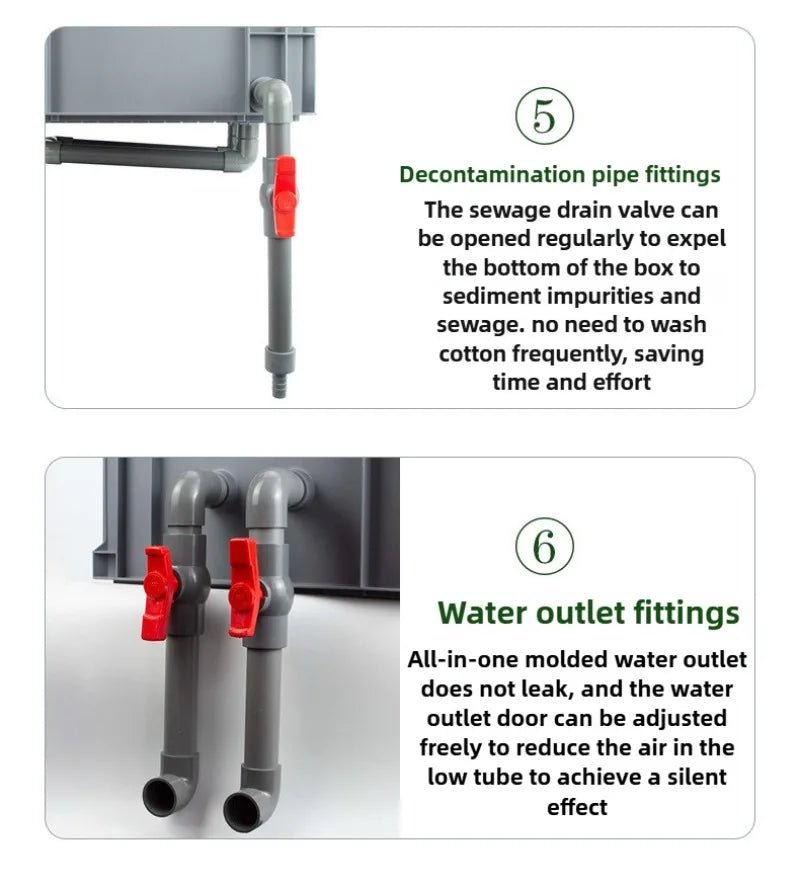 ⑤

Decontamination pipe fittings

The sewage drain valve can be opened regularly to expel the bottom of the box to sediment impurities and sewage. no need to wash cotton frequently, saving time and effort

⑥

Water outlet fittings

All-in-one molded water outlet does not leak, and the water outlet door can be adjusted freely to reduce the air in the low tube to achieve a silent effect