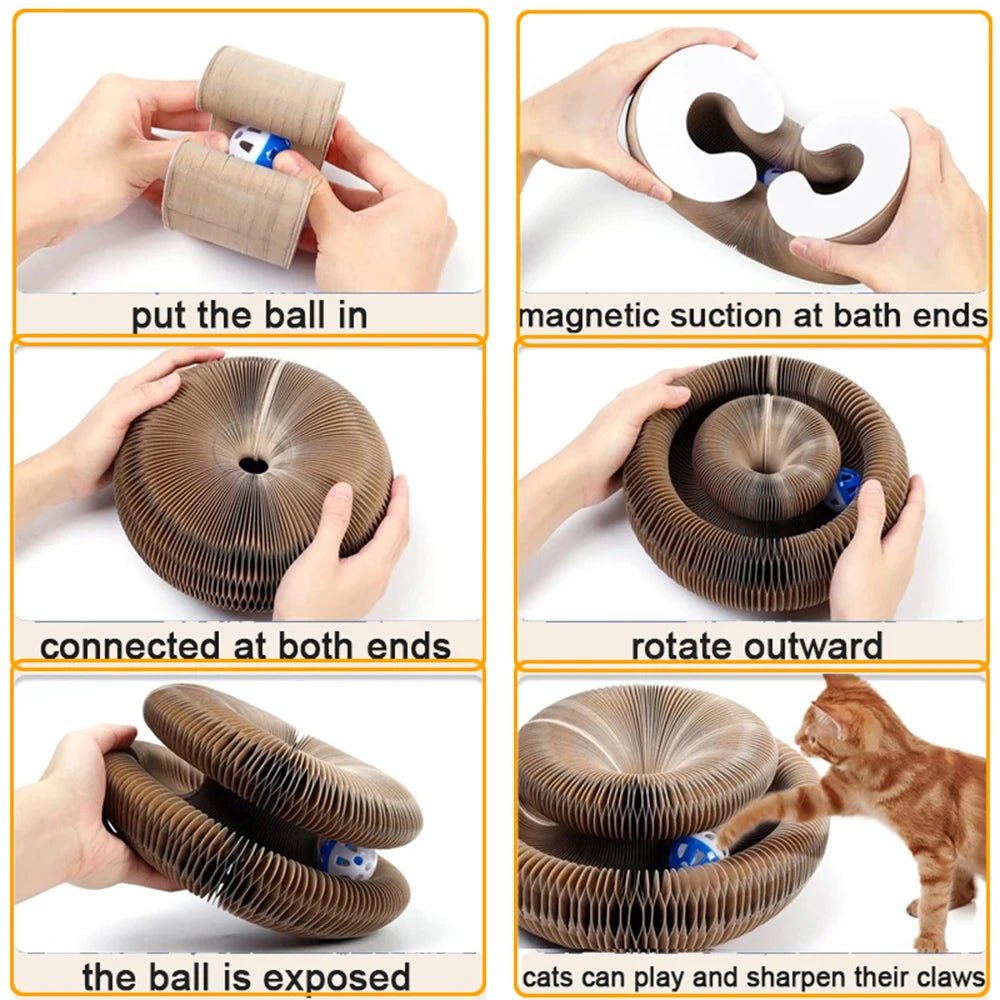 put the ball in

magnetic suction at bath ends

connected at both ends

rotate outward

the ball is exposed

cats can play and sharpen their claws