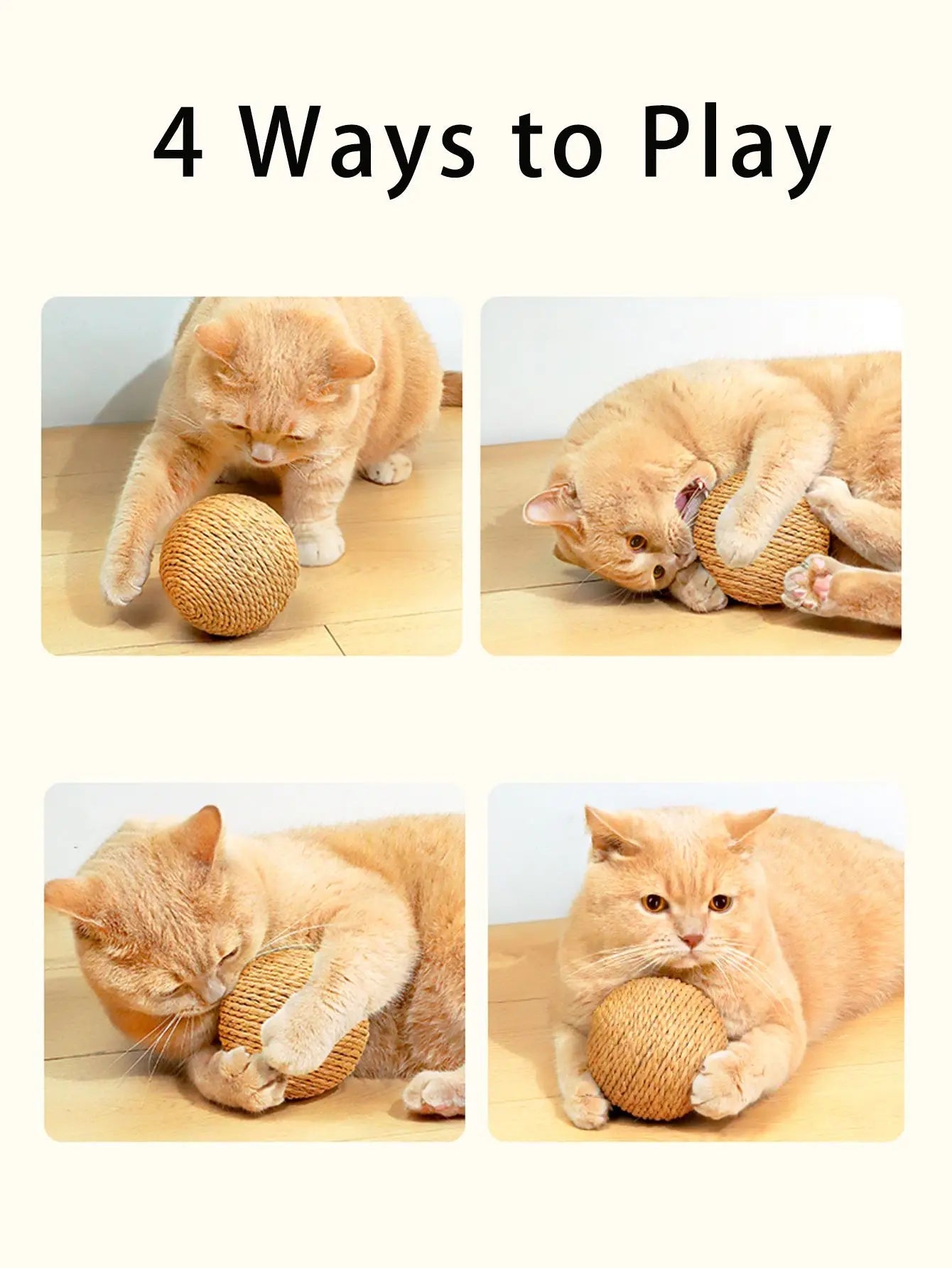 4 Ways to Play