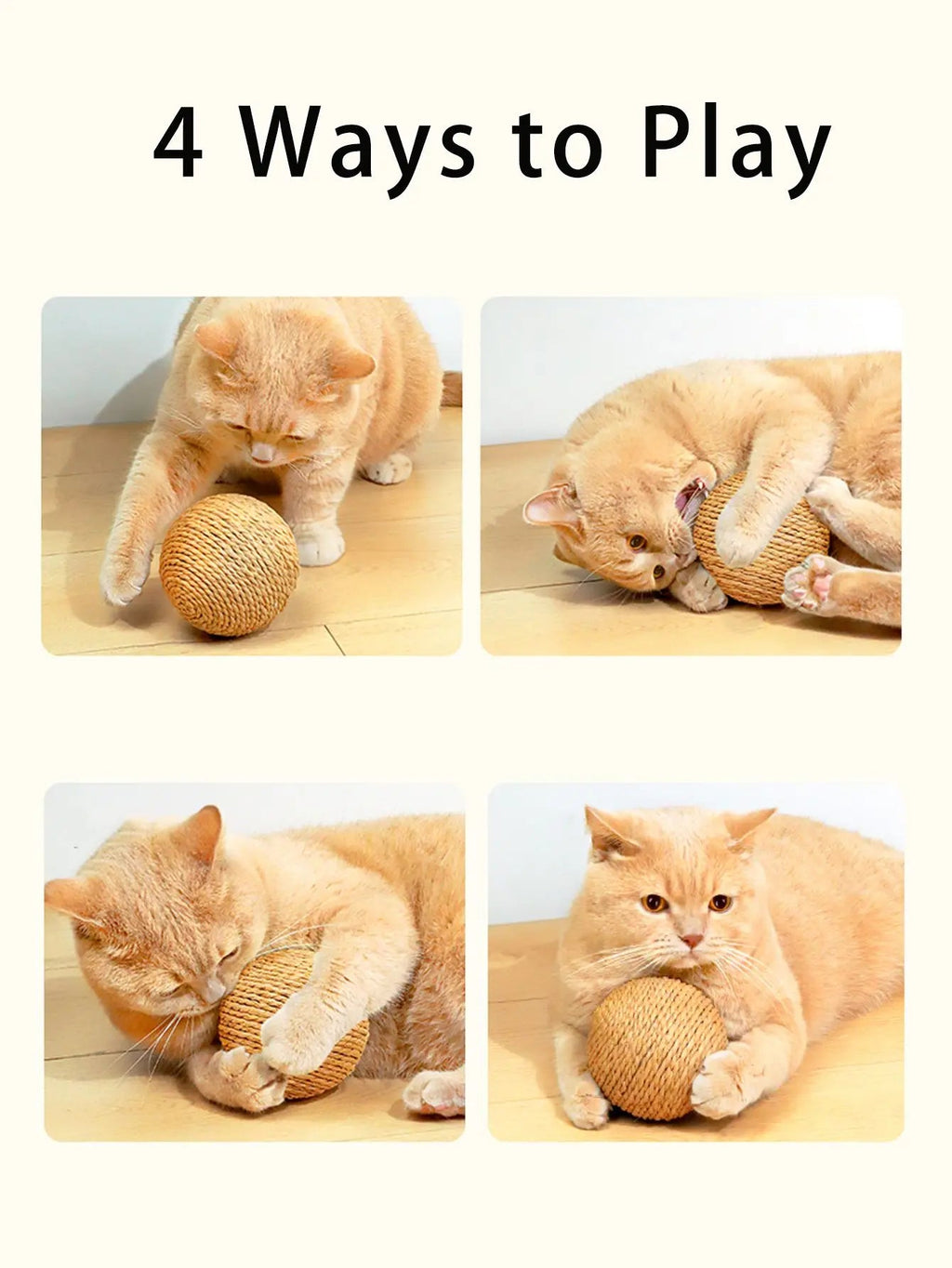 4 Ways to Play