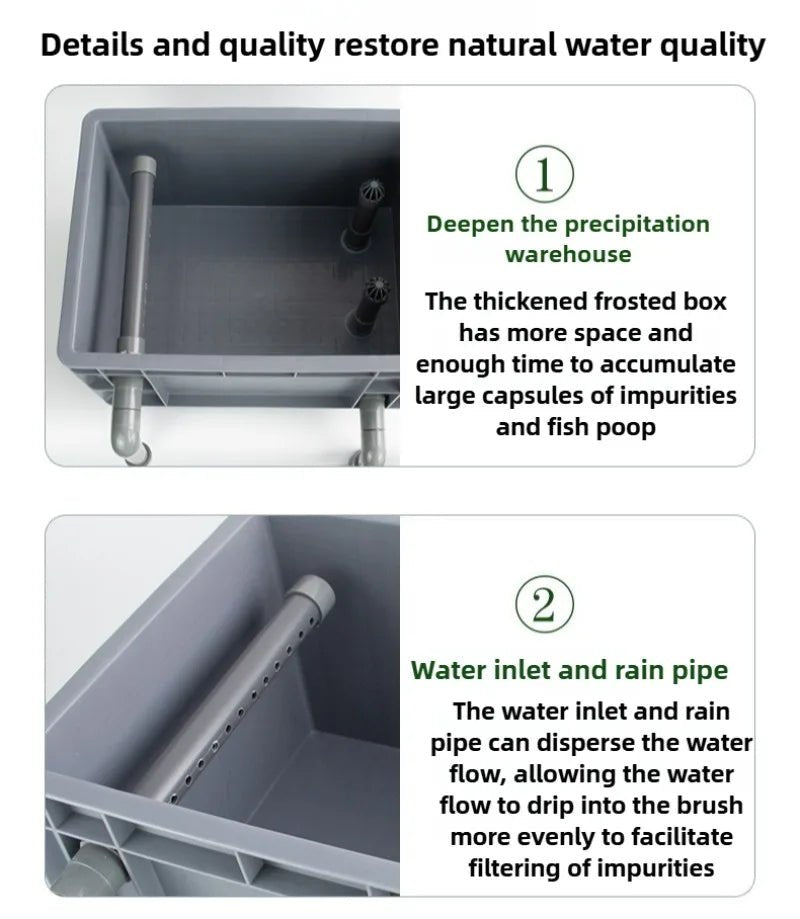 Details and quality restore natural water quality

①

Deepen the precipitation warehouse

The thickened frosted box has more space and enough time to accumulate large capsules of impurities and fish poop

②

Water inlet and rain pipe

The water inlet and rain pipe can disperse the water flow, allowing the water flow to drip into the brush more evenly to facilitate filtering of impurities