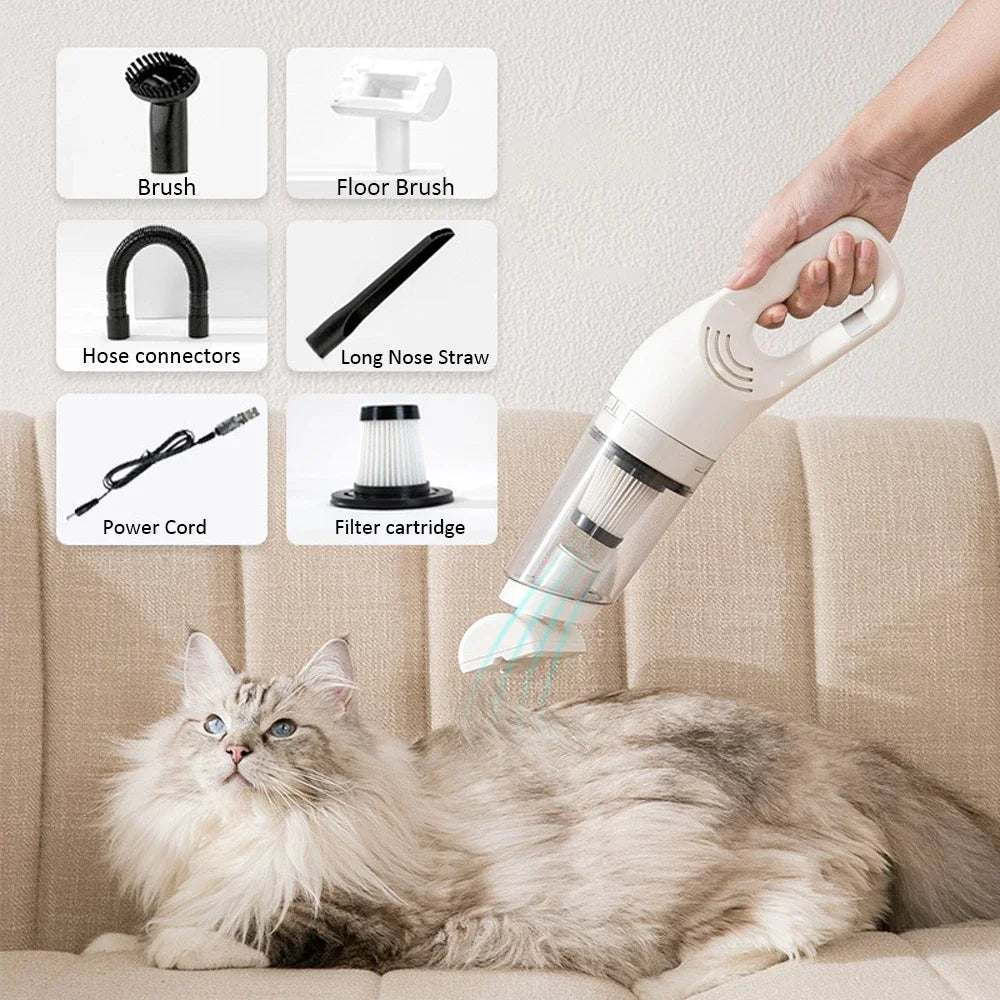 Brush

Floor Brush

Hose connectors

Long Nose Straw

Power Cord

Filter cartridge