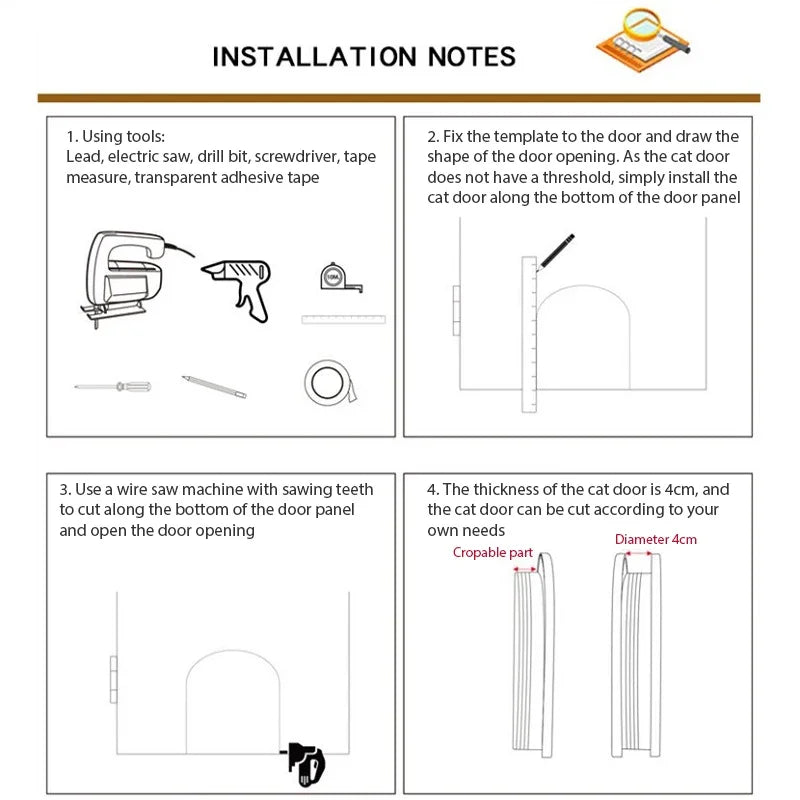 INSTALLATION NOTES

1. Using tools:
Lead, electric saw, drill bit, screwdriver, tape measure, transparent adhesive tape

10M

2. Fix the template to the door and draw the shape of the door opening. As the cat door does not have a threshold, simply install the cat door along the bottom of the door panel

3. Use a wire saw machine with sawing teeth to cut along the bottom of the door panel and open the door opening

4. The thickness of the cat door is 4cm, and the cat door can be cut according to your own needs

Cropable part

Diameter 4cm